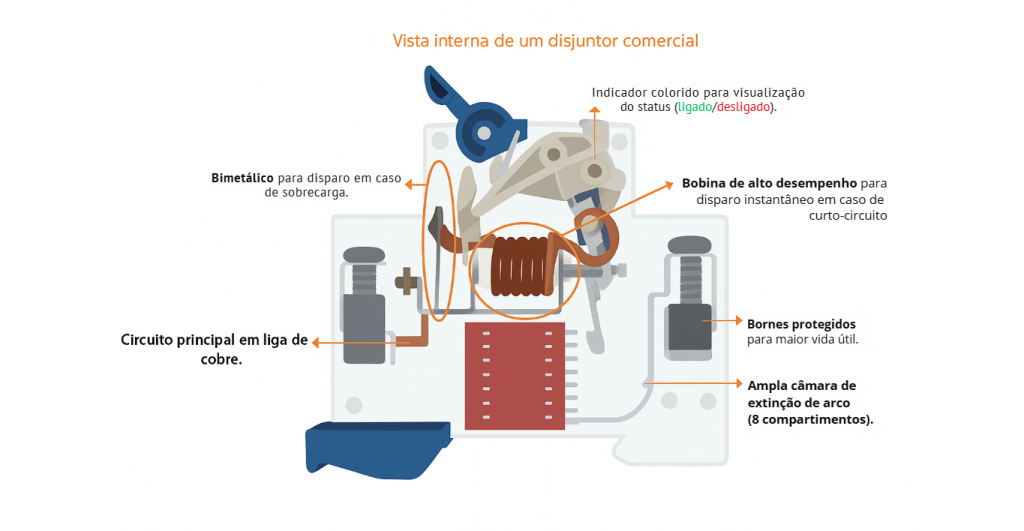 Vista interna de um disjuntor comercial

Indicador colorido para visualização do status (ligado/desligado).

Bimetálico para disparo em caso de sobrecarga.

Bobina de alto desempenho para disparo instantâneo em caso de curto-circuito

Circuito principal em liga de cobre.

Bornes protegidos para maior vida útil.

Ampla câmara de extinção de arco (8 compartimentos).