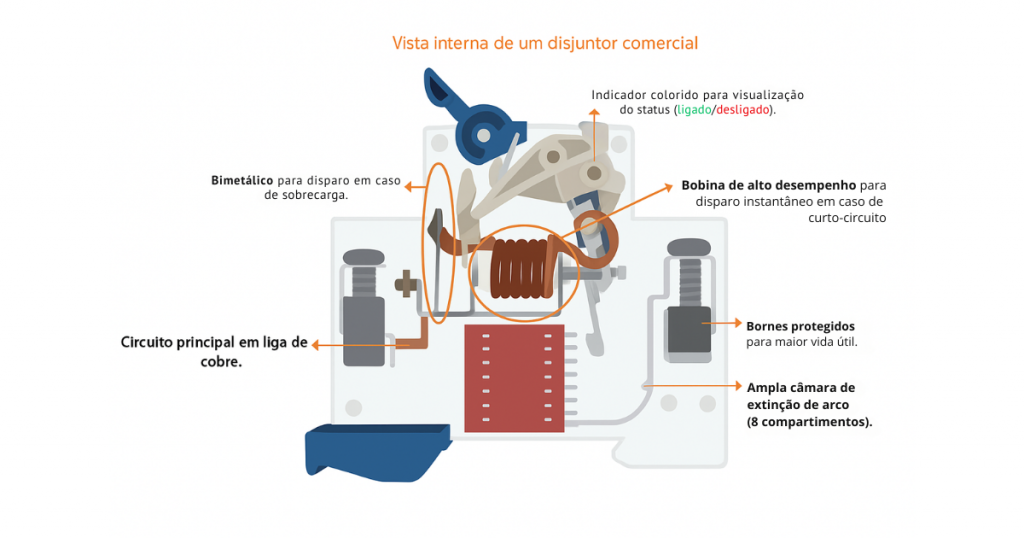 Vista interna de um disjuntor comercial

Indicador colorido para visualização do status (ligado/desligado).

Bimetálico para disparo em caso de sobrecarga.

Bobina de alto desempenho para disparo instantâneo em caso de curto-circuito

Circuito principal em liga de cobre.

Bornes protegidos para maior vida útil.

Ampla câmara de extinção de arco (8 compartimentos).